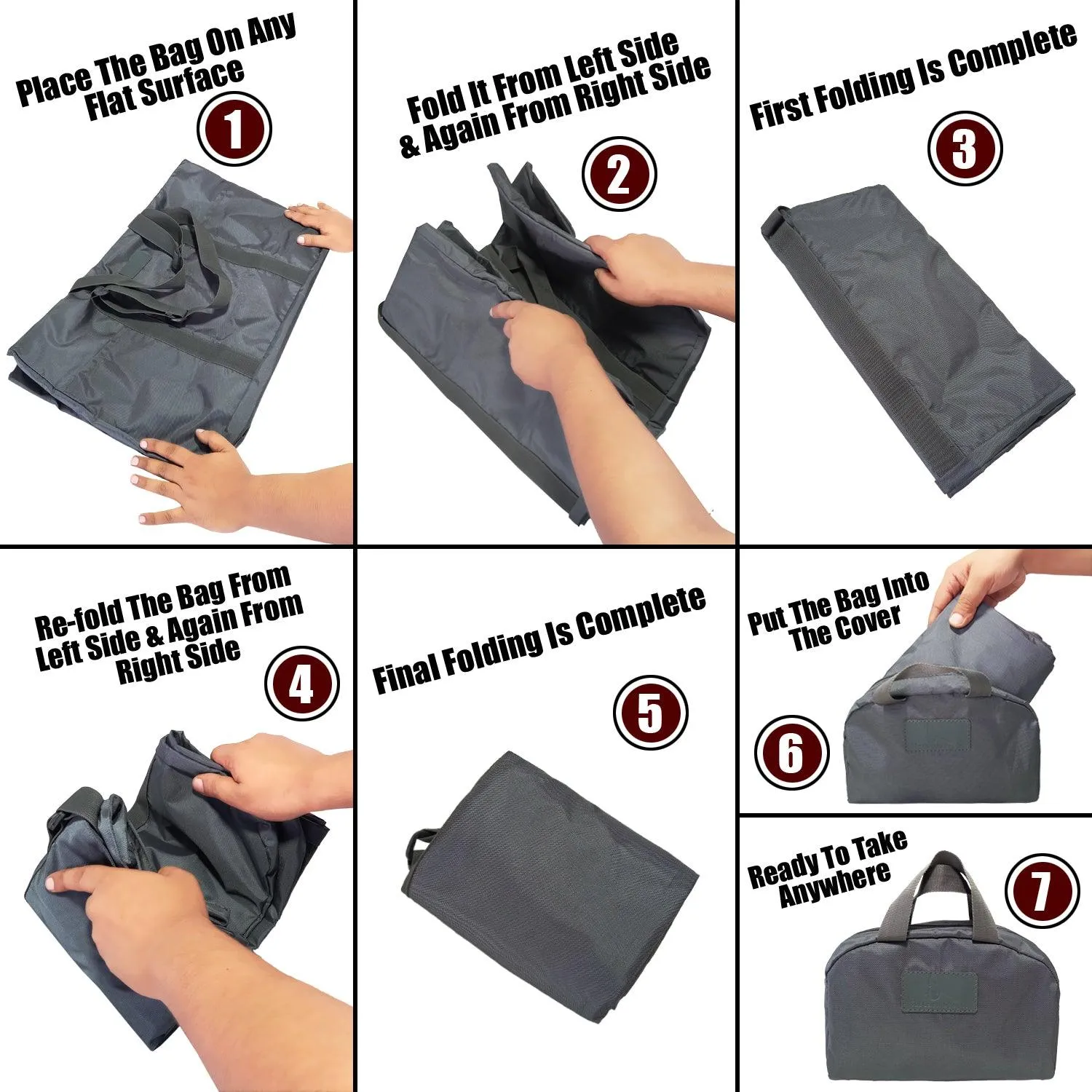 Place The Bag On Any Flat Surface
1

Fold It From Left Side & Again From Right Side
2

First Folding Is Complete
3

Re-fold The Bag From Left Side & Again From Right Side
4

Final Folding Is Complete
5

Put The Bag Into The Cover
6

Ready To Take Anywhere
7